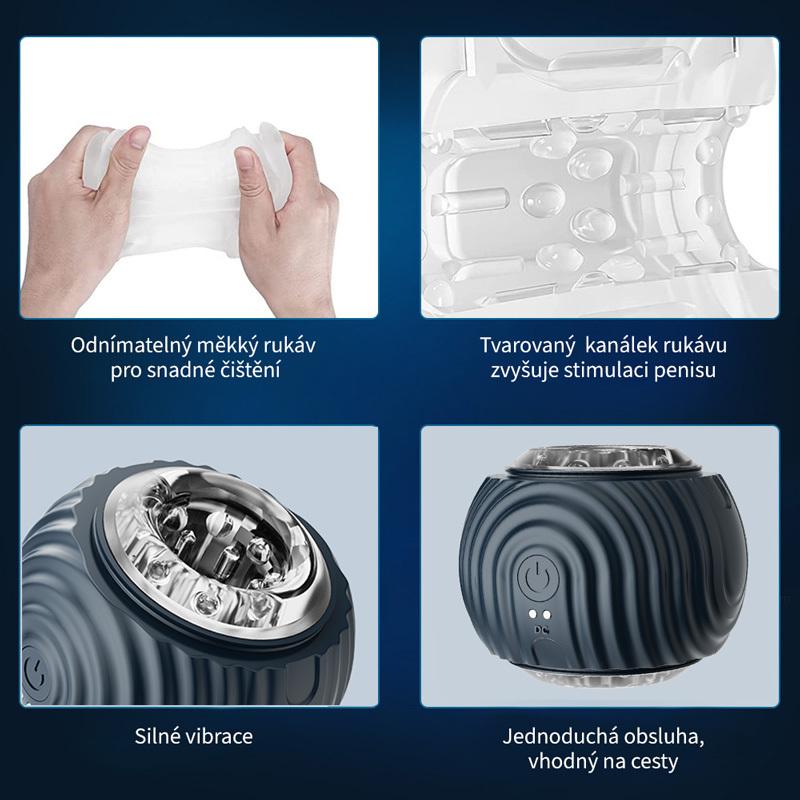 Odnímatelný měkký rukáv pro snadné čištění

Tvarovaný kanálek rukávu zvyšuje stimulaci penisu

Silné vibrace

Jednoduchá obsluha, vhodný na cesty