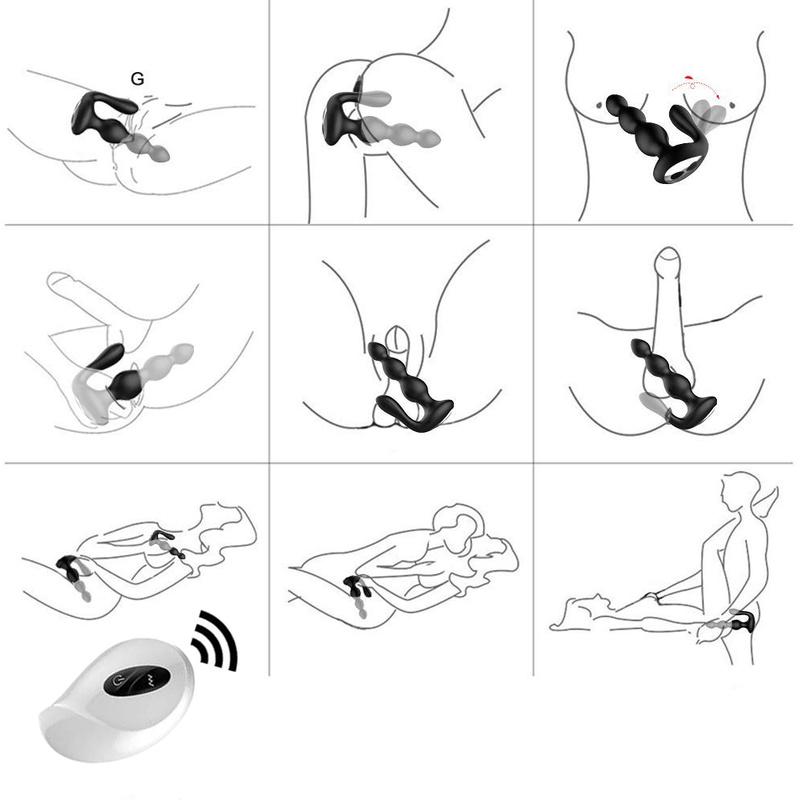 G