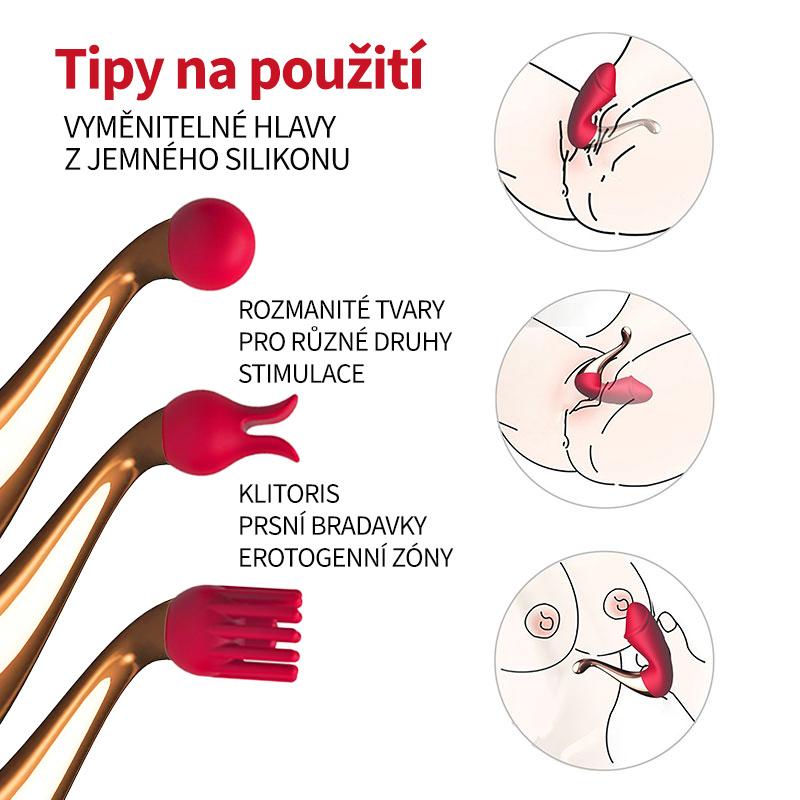 Tipy na použití

VYMĚNITELNÉ HLAVY Z JEMNÉHO SILIKONU

ROZMANITÉ TVARY PRO RŮZNÉ DRUHY STIMULACE

KLITORIS
PRSNÍ BRADAVKY
EROTOGENNÍ ZÓNY